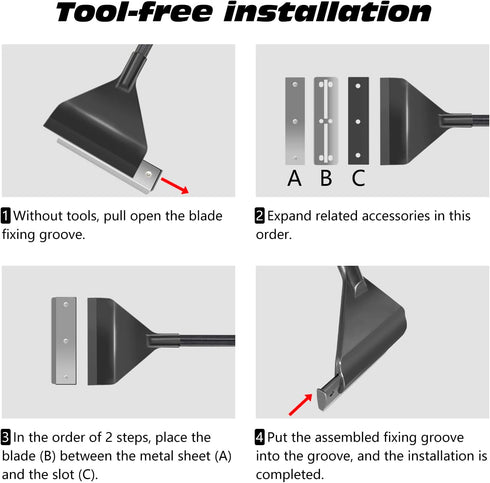 Tool-free installation

1 Without tools, pull open the blade fixing groove.

A B C

2 Expand related accessories in this order.

3 In the order of 2 steps, place the blade (B) between the metal sheet (A) and the slot (C).

4 Put the assembled fixing groove into the groove, and the installation is completed.