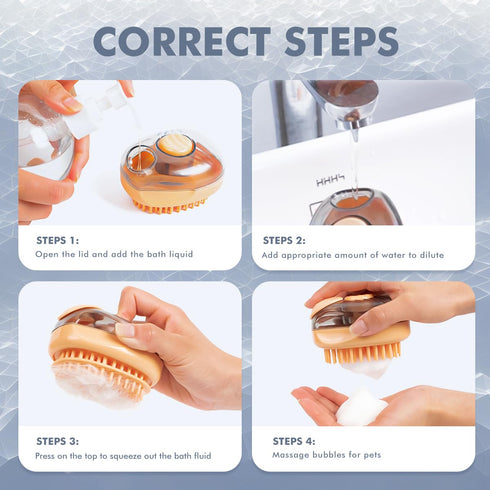 CORRECT STEPS

STEPS 1:
Open the lid and add the bath liquid

STEPS 2:
Add appropriate amount of water to dilute

STEPS 3:
Press on the top to squeeze out the bath fluid

STEPS 4:
Massage bubbles for pets