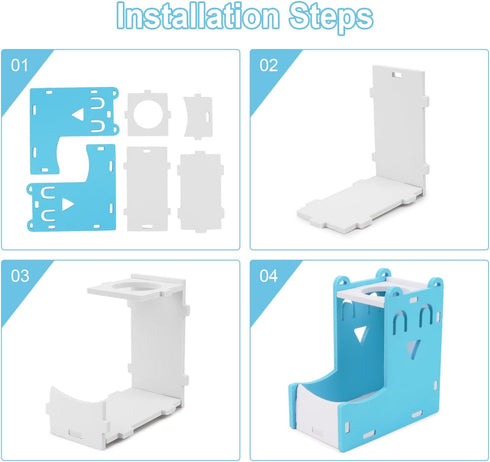 Installation Steps

01

02

03

04