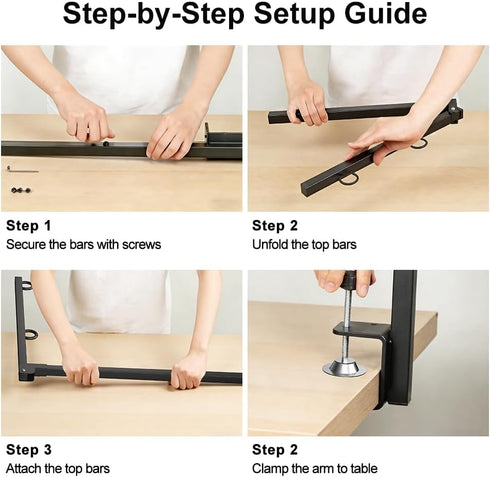 Step-by-Step Setup Guide

Step 1
Secure the bars with screws

Step 2
Unfold the top bars

Step 3
Attach the top bars

Step 2
Clamp the arm to table