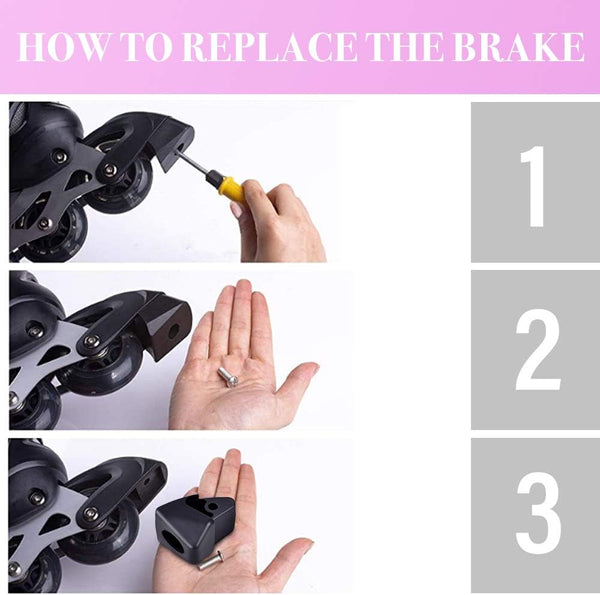 HOW TO REPLACE THE BRAKE

1

2

3