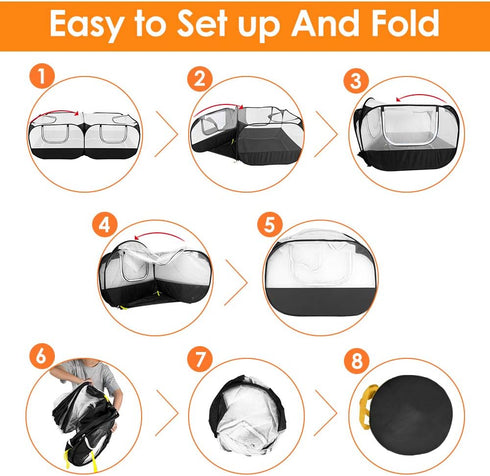 Easy to Set up And Fold

1

2

3

4

5

6

7

8