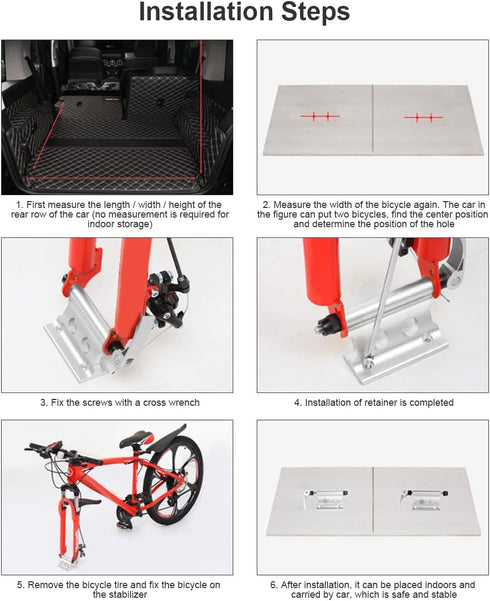 Installation Steps

1. First measure the length / width / height of the rear row of the car (no measurement is required for indoor storage)

2. Measure the width of the bicycle again. The car in the figure can put two bicycles, find the center position and determine the position of the hole

3. Fix the screws with a cross wrench

4. Installation of retainer is completed

5. Remove the bicycle tire and fix the bicycle on the stabilizer

6. After installation, it can be placed indoors and carried by car, which is safe and stable