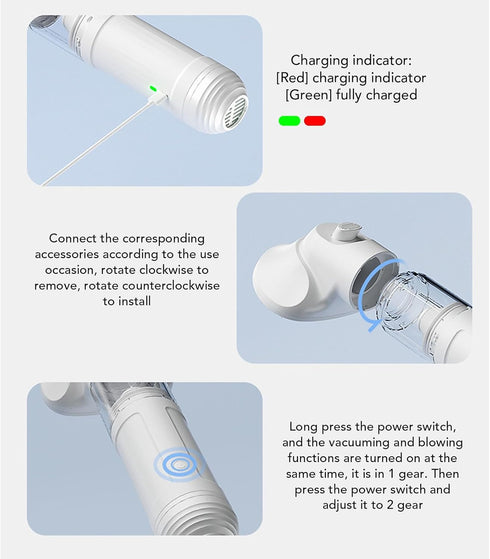 Charging indicator:
[Red] charging indicator
[Green] fully charged

Connect the corresponding accessories according to the use occasion, rotate clockwise to remove, rotate counterclockwise to install

Long press the power switch, and the vacuuming and blowing functions are turned on at the same time, it is in 1 gear. Then press the power switch and adjust it to 2 gear