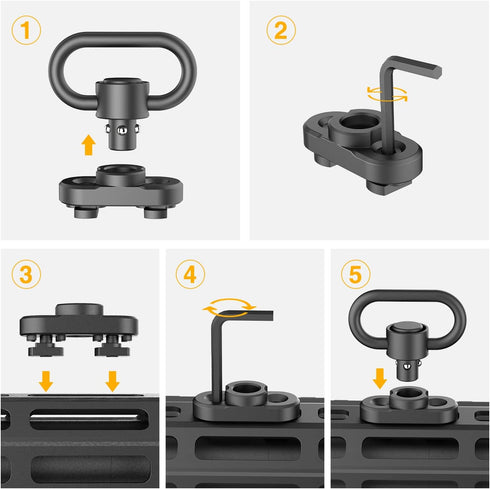 1

2

3

4

5