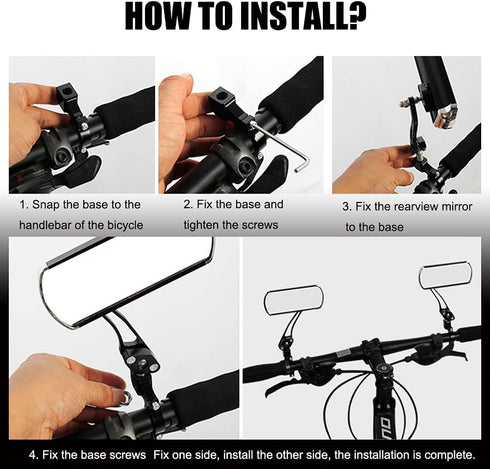 HOW TO INSTALL?

1. Snap the base to the handlebar of the bicycle

2. Fix the base and tighten the screws

3. Fix the rearview mirror to the base

4. Fix the base screws Fix one side, install the other side, the installation is complete.