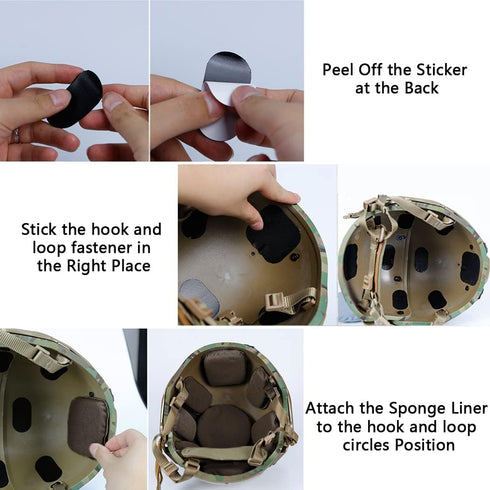 Peel Off the Sticker at the Back

Stick the hook and loop fastener in the Right Place

Attach the Sponge Liner to the hook and loop circles Position