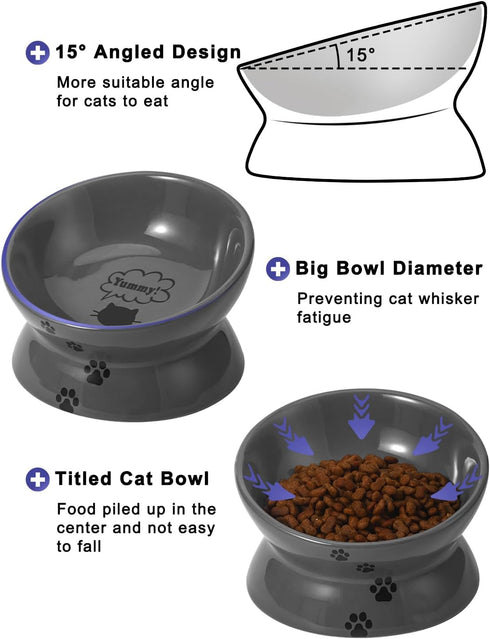 15° Angled Design

More suitable angle for cats to eat

15°

Yummy!

Big Bowl Diameter

Preventing cat whisker fatigue

Titled Cat Bowl

Food piled up in the center and not easy to fall