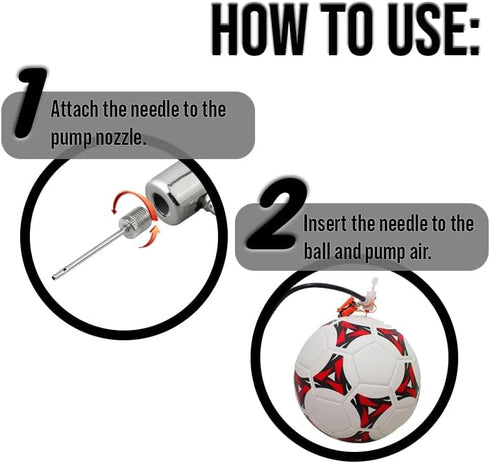 HOW TO USE:

1

Attach the needle to the pump nozzle.

2

Insert the needle to the ball and pump air.