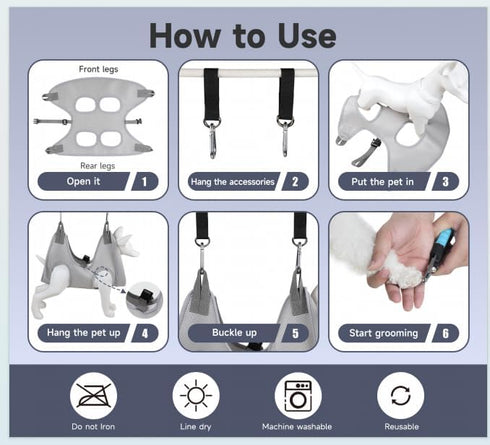 How to Use

Front legs

Rear legs

Open it 1

Hang the accessories 2

Put the pet in 3

Hang the pet up 4

Buckle up 5

Start grooming 6

Do not Iron

Line dry

Machine washable

Reusable