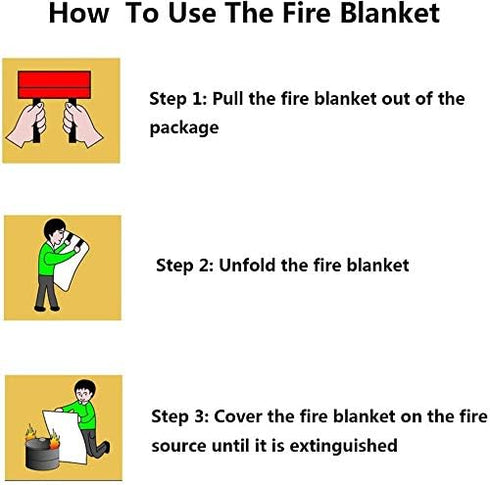 How To Use The Fire Blanket

Step 1: Pull the fire blanket out of the package

Step 2: Unfold the fire blanket

Step 3: Cover the fire blanket on the fire source until it is extinguished